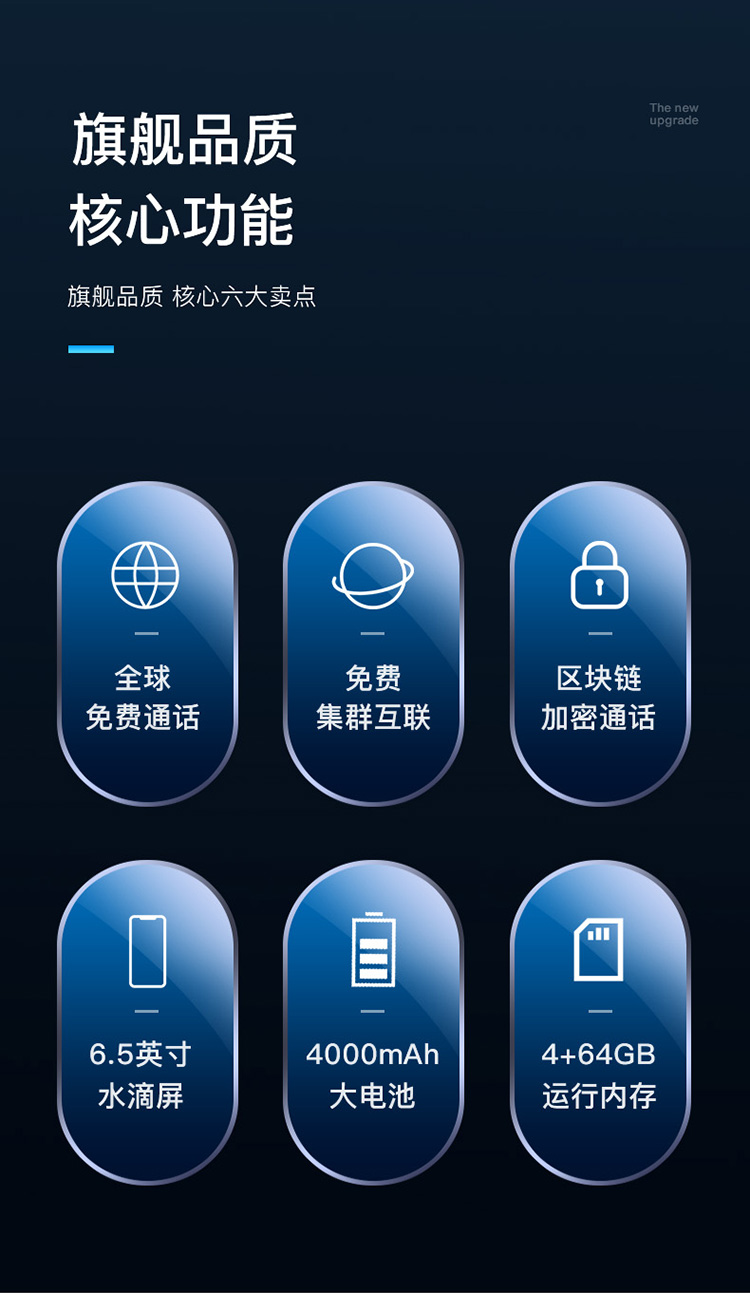 The new
upgrade

旗舰品质
核心功能

旗舰品质 核心六大卖点

全球
免费通话

免费
集群互联

区块链
加密通话

6.5英寸
水滴屏

4000mAh
大电池

4+64GB
运行内存